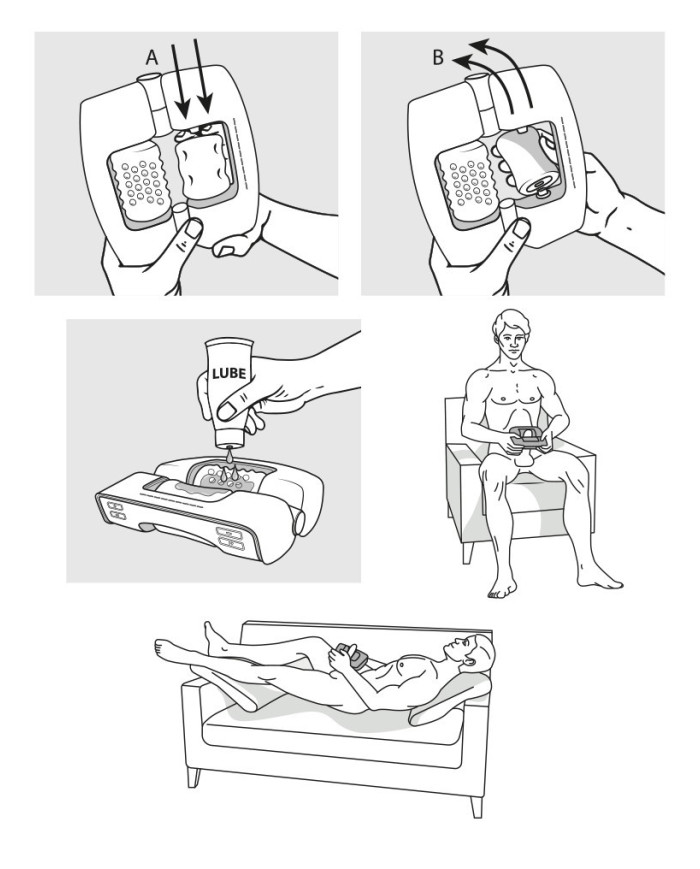 A

B

LUBE