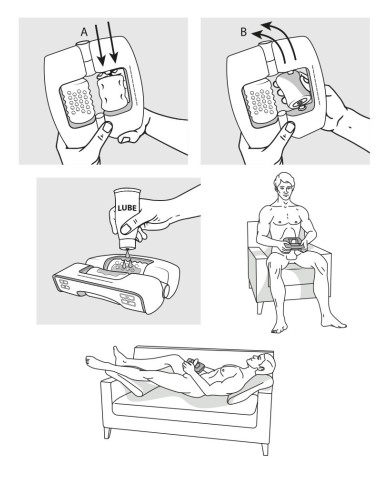 A

B

LUBE