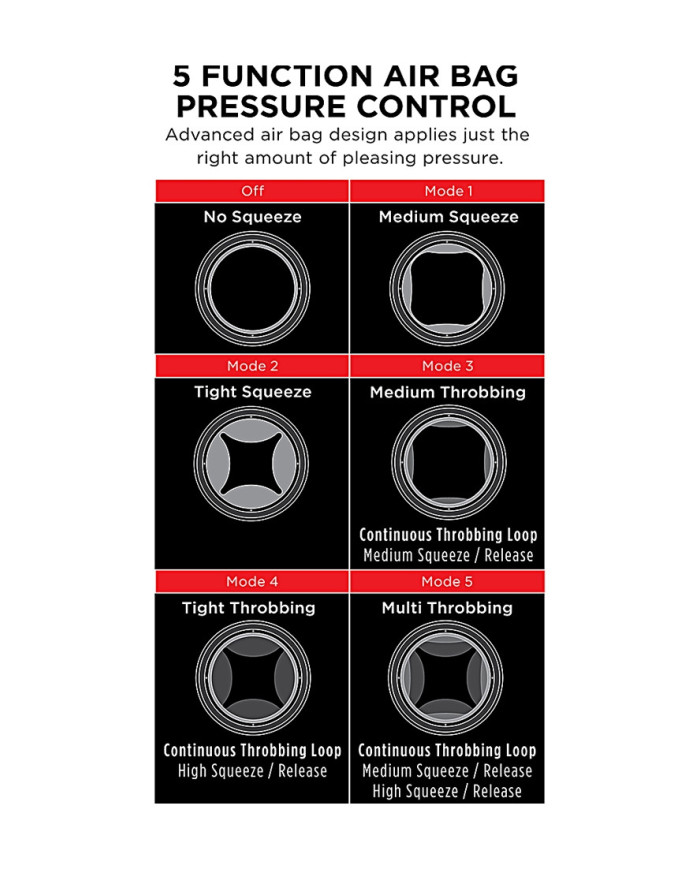 5 FUNCTION AIR BAG PRESSURE CONTROL

Advanced air bag design applies just the right amount of pleasing pressure.

Off
No Squeeze

Mode 1
Medium Squeeze

Mode 2
Tight Squeeze

Mode 3
Medium Throbbing
Continuous Throbbing Loop
Medium Squeeze / Release

Mode 4
Tight Throbbing
Continuous Throbbing Loop
High Squeeze / Release

Mode 5
Multi Throbbing
Continuous Throbbing Loop
Medium Squeeze / Release
High Squeeze / Release