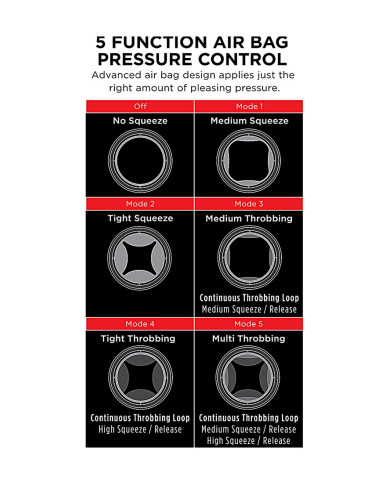 5 FUNCTION AIR BAG PRESSURE CONTROL

Advanced air bag design applies just the right amount of pleasing pressure.

Off
No Squeeze

Mode 1
Medium Squeeze

Mode 2
Tight Squeeze

Mode 3
Medium Throbbing
Continuous Throbbing Loop
Medium Squeeze / Release

Mode 4
Tight Throbbing
Continuous Throbbing Loop
High Squeeze / Release

Mode 5
Multi Throbbing
Continuous Throbbing Loop
Medium Squeeze / Release
High Squeeze / Release